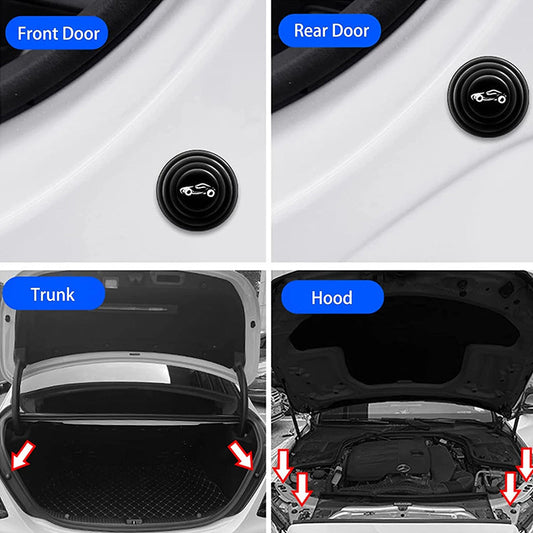 Front Door

Rear Door

Trunk

Hood