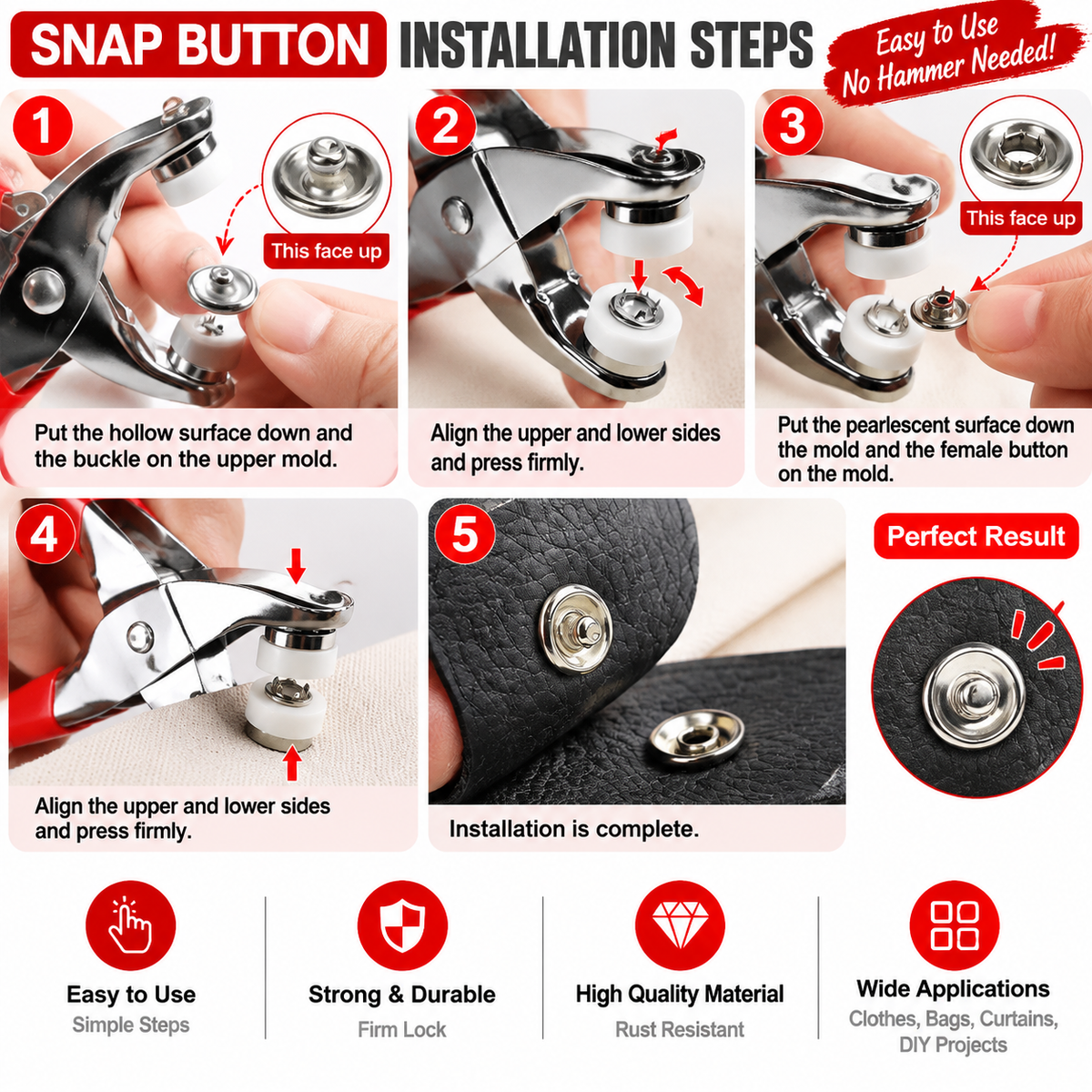 SNAP BUTTON INSTALLATION STEPS

Easy to Use
No Hammer Needed!

1

This face up

Put the hollow surface down and the buckle on the upper mold.

2

Align the upper and lower sides and press firmly.

3

This face up

Put the pearlescent surface down the mold and the female button on the mold.

4

Align the upper and lower sides and press firmly.

5

Installation is complete.

Perfect Result

Easy to Use
Simple Steps

Strong & Durable
Firm Lock

High Quality Material
Rust Resistant

Wide Applications
Clothes, Bags, Curtains, DIY Projects