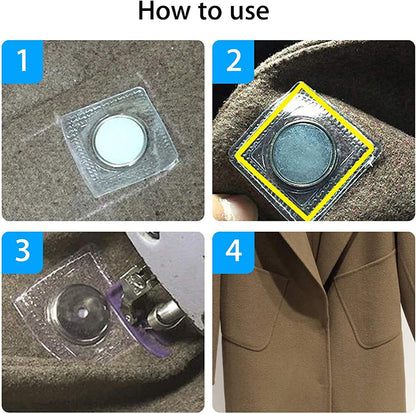 How to use

1

2

3

4