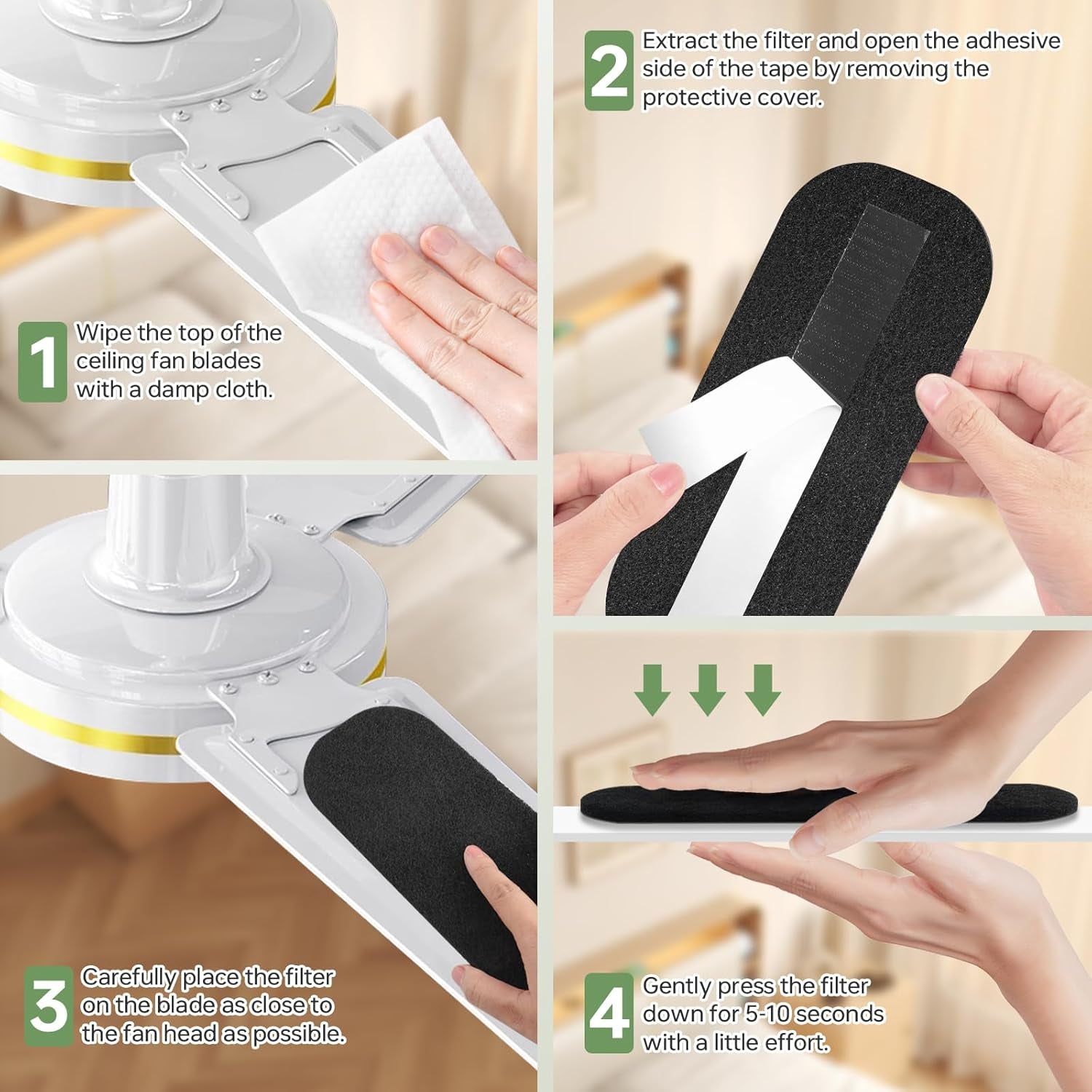 1 Wipe the top of the ceiling fan blades with a damp cloth.

2 Extract the filter and open the adhesive side of the tape by removing the protective cover.

3 Carefully place the filter on the blade as close to the fan head as possible.

4 Gently press the filter down for 5-10 seconds with a little effort.