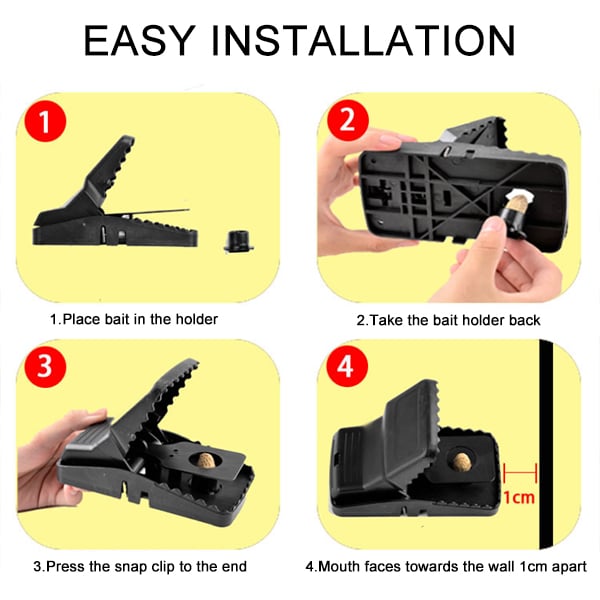 EASY INSTALLATION

1

1.Place bait in the holder

2

2.Take the bait holder back

3

3.Press the snap clip to the end

4

1cm

4.Mouth faces towards the wall 1cm apart