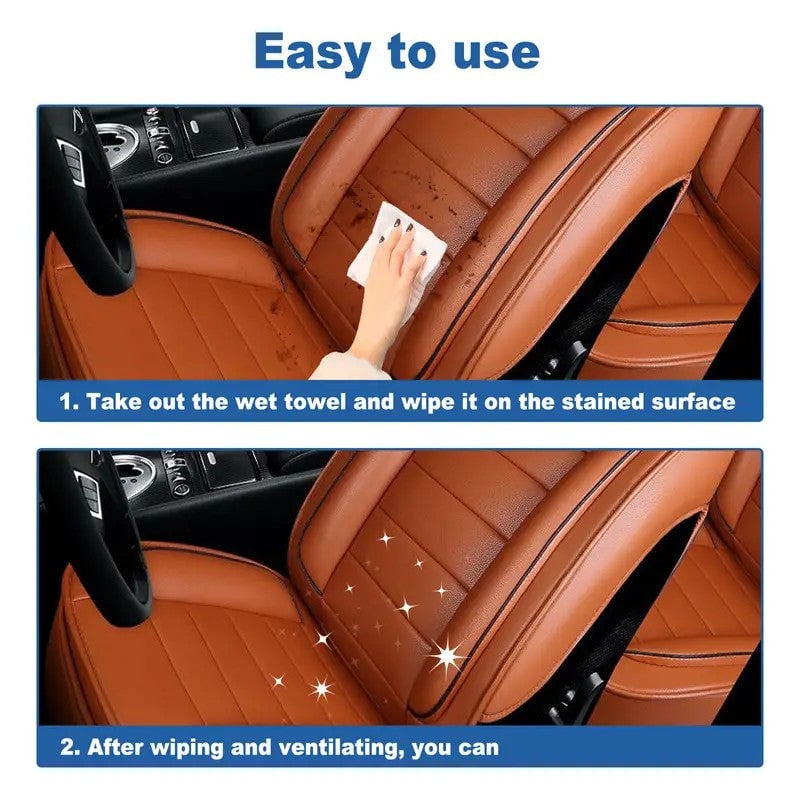 Easy to use

1. Take out the wet towel and wipe it on the stained surface

2. After wiping and ventilating, you can